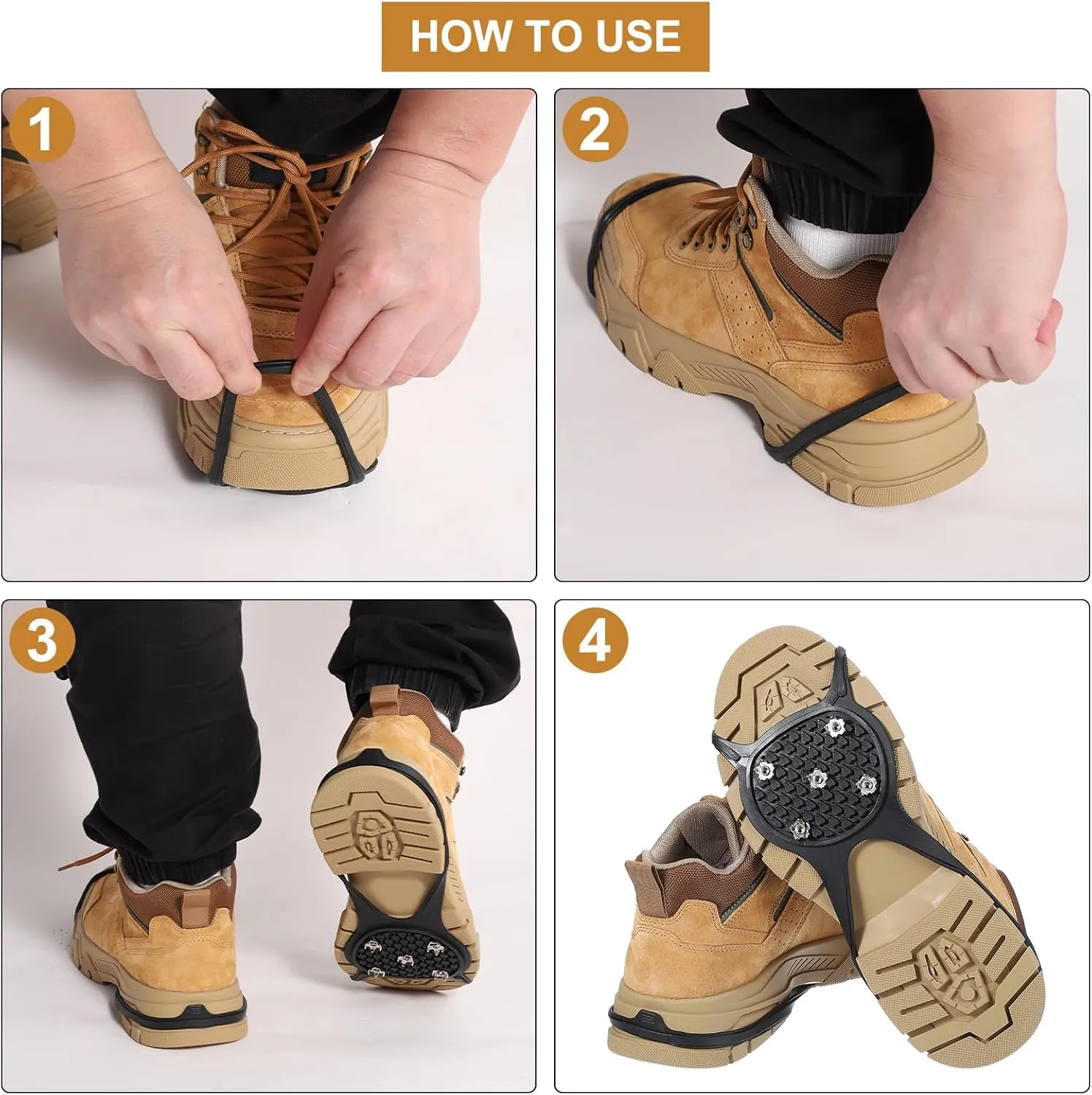 HOW TO USE

1

2

3

4